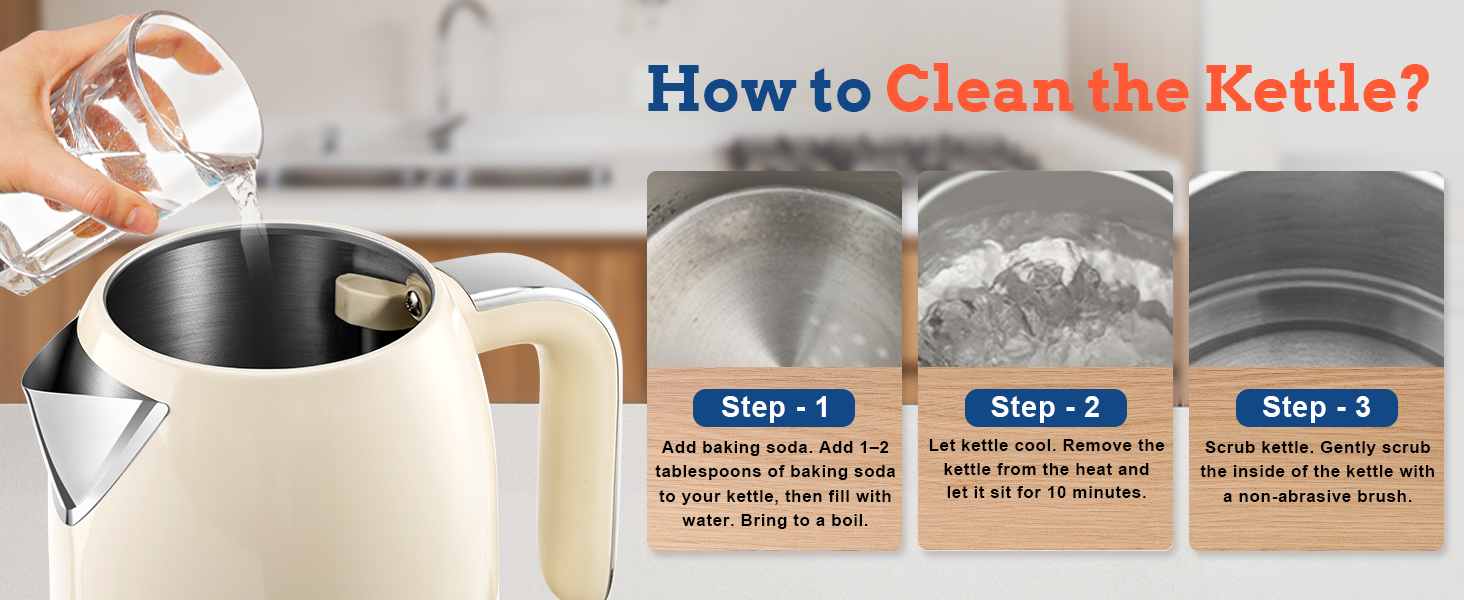 How to Clean the Kettle?

Step - 1

Add baking soda. Add 1–2 tablespoons of baking soda to your kettle, then fill with water. Bring to a boil.

Step - 2

Let kettle cool. Remove the kettle from the heat and let it sit for 10 minutes.

Step - 3

Scrub kettle. Gently scrub the inside of the kettle with a non-abrasive brush.