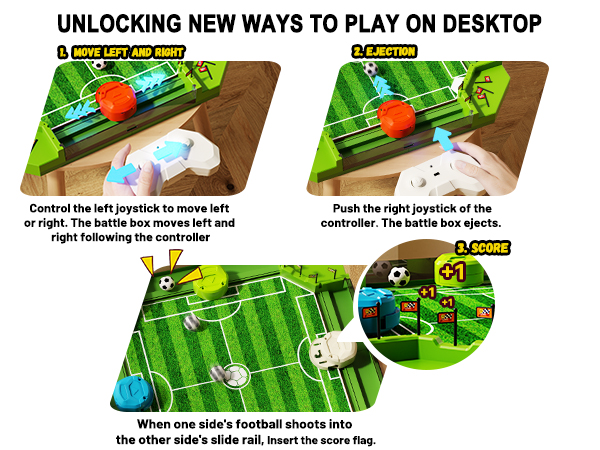 UNLOCKING NEW WAYS TO PLAY ON DESKTOP

1. MOVE LEFT AND RIGHT

Control the left joystick to move left or right. The battle box moves left and right following the controller

2. EJECTION

Push the right joystick of the controller. The battle box ejects.

3. SCORE

+1

+1

+1

When one side's football shoots into the other side's slide rail, Insert the score flag.