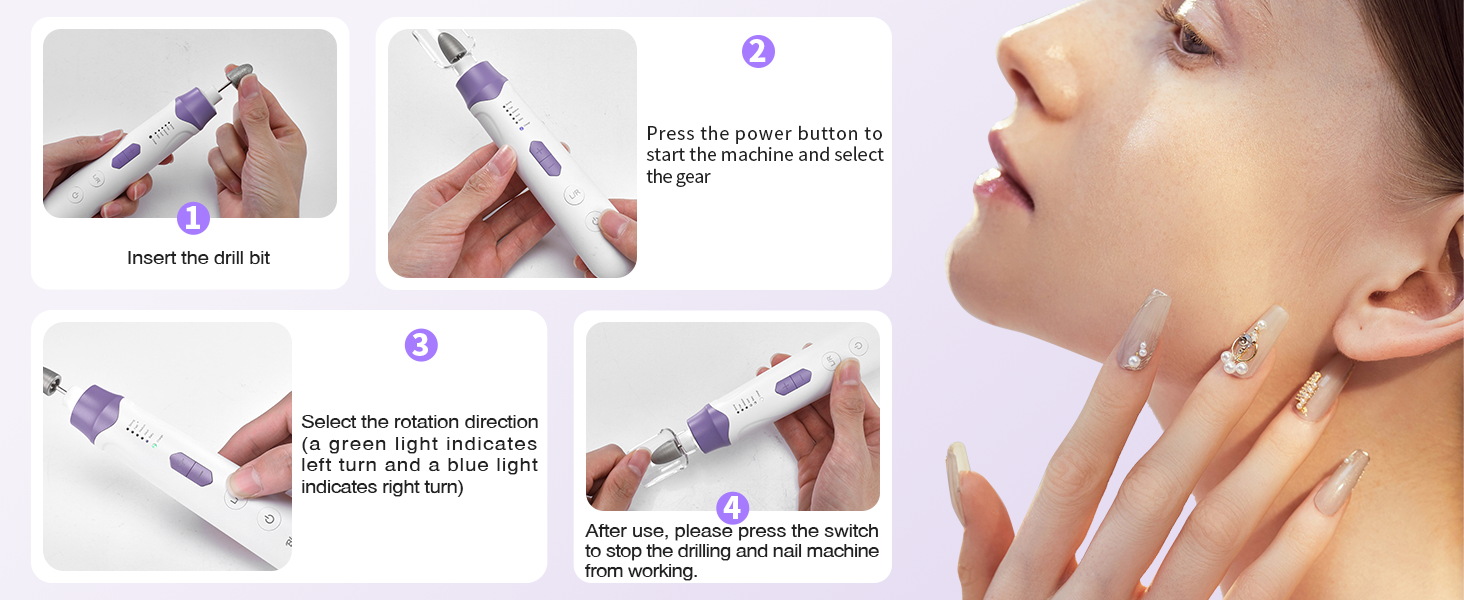 1

Insert the drill bit

2

Press the power button to start the machine and select the gear

3

Select the rotation direction (a green light indicates left turn and a blue light indicates right turn)

4

After use, please press the switch to stop the drilling and nail machine from working.