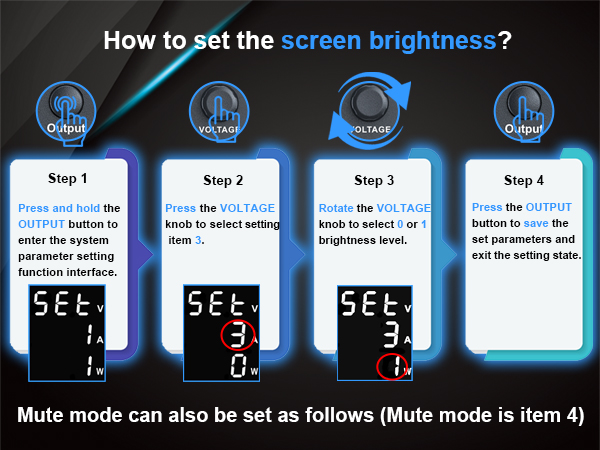 How to set the screen brightness?

Output

VOLTAGE

VOLTAGE

Output

Step 1

Press and hold the OUTPUT button to enter the system parameter setting function interface.

SEt V
1 A
1 W

Step 2

Press the VOLTAGE knob to select setting item 3.

SEt V
3 A
0 W

Step 3

Rotate the VOLTAGE knob to select 0 or 1 brightness level.

SEt V
3 A
1 W

Step 4

Press the OUTPUT button to save the set parameters and exit the setting state.

Mute mode can also be set as follows (Mute mode is item 4)