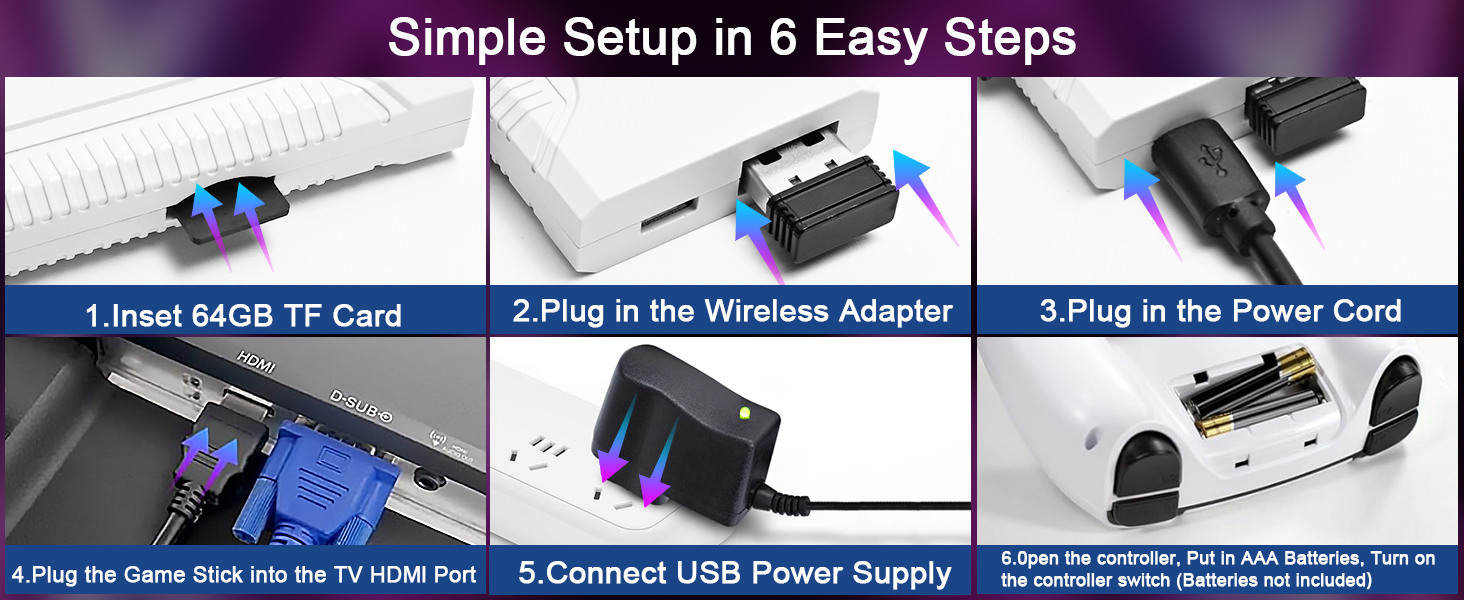 Simple Setup in 6 Easy Steps

1.Inset 64GB TF Card

2.Plug in the Wireless Adapter

3.Plug in the Power Cord

HDMI

D-SUB

4.Plug the Game Stick into the TV HDMI Port

5.Connect USB Power Supply

6.0pen the controller, Put in AAA Batteries, Turn on the controller switch (Batteries not included)