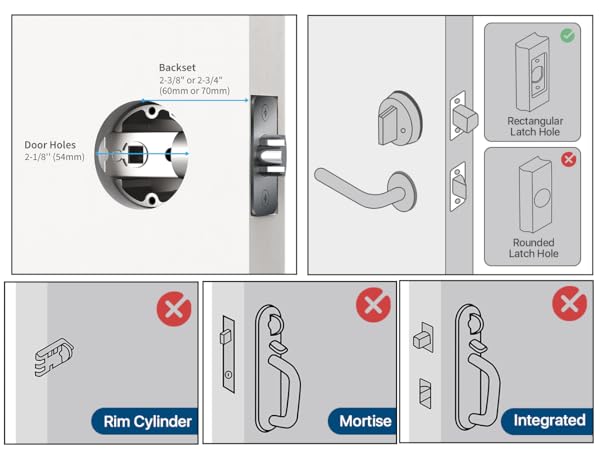 Backset
2-3/8" or 2-3/4"
(60mm or 70mm)

Door Holes
2-1/8'' (54mm)

Rectangular Latch Hole

Rounded Latch Hole

Rim Cylinder

Mortise

Integrated