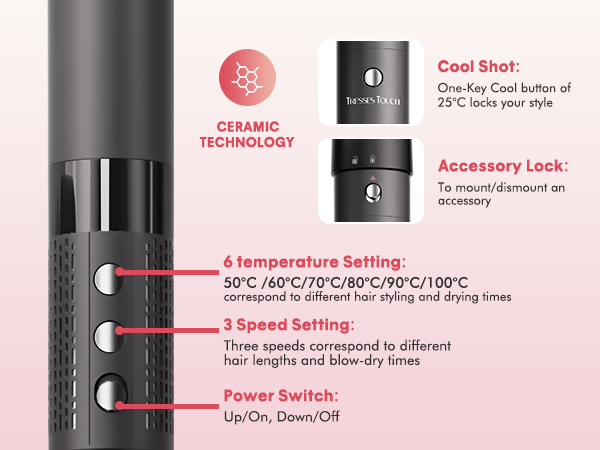 CERAMIC TECHNOLOGY

TRESSES TOUCH

Cool Shot:
One-Key Cool button of 25°C locks your style

Accessory Lock:
To mount/dismount an accessory

6 temperature Setting:
50°C /60°C/70°C/80°C/90°C/100°C
correspond to different hair styling and drying times

3 Speed Setting:
Three speeds correspond to different hair lengths and blow-dry times

Power Switch:
Up/On, Down/Off