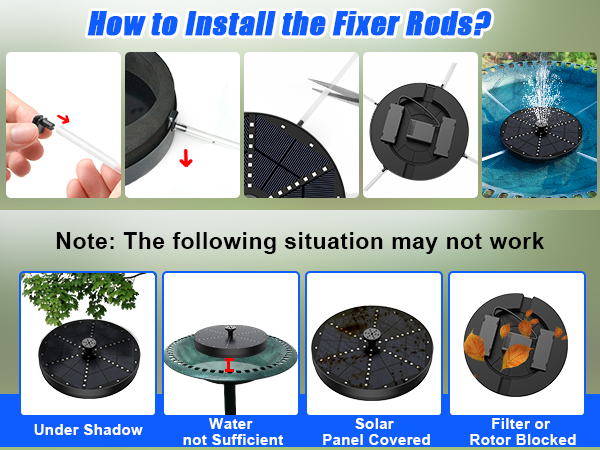 How to Install the Fixer Rods?

Note: The following situation may not work

Under Shadow

Water not Sufficient

Solar Panel Covered

Filter or Rotor Blocked