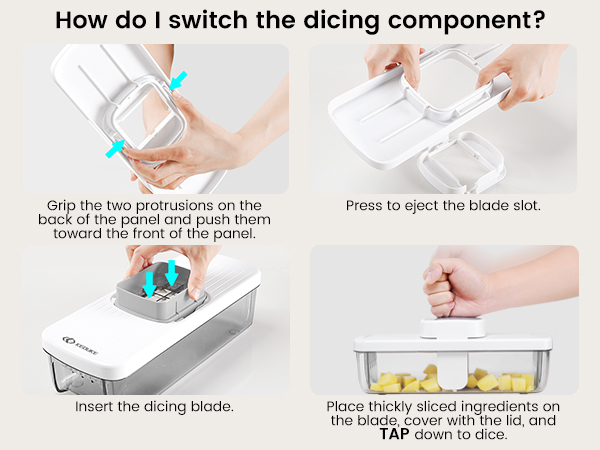 How do I switch the dicing component?

Grip the two protrusions on the back of the panel and push them toward the front of the panel.

Press to eject the blade slot.

KEOUKE

Insert the dicing blade.

Place thickly sliced ingredients on the blade, cover with the lid, and TAP down to dice.