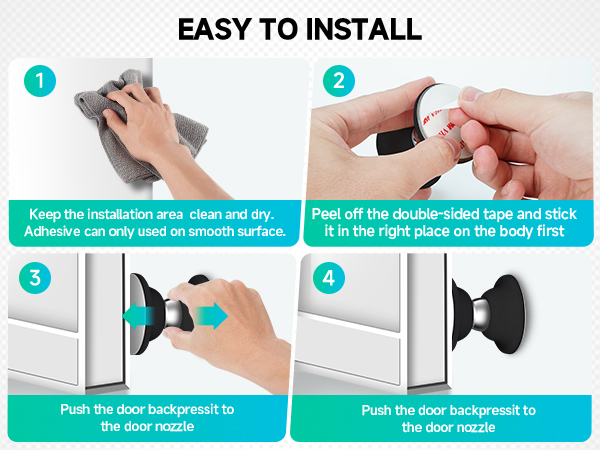 EASY TO INSTALL

1

Keep the installation area clean and dry. Adhesive can only used on smooth surface.

2

Peel off the double-sided tape and stick it in the right place on the body first

3

Push the door backpressit to the door nozzle

4

Push the door backpressit to the door nozzle