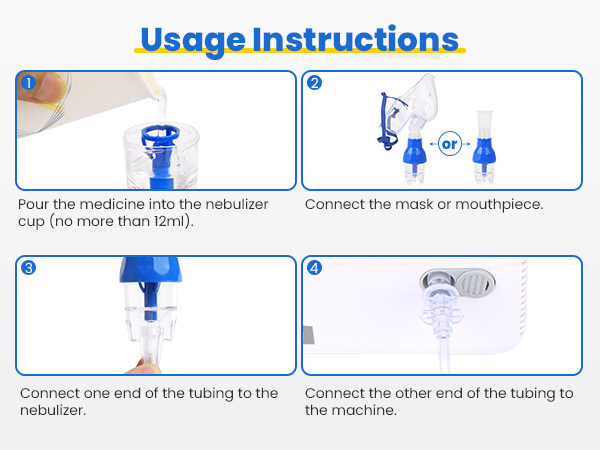 Usage Instructions

1

Pour the medicine into the nebulizer cup (no more than 12ml).

2

or

Connect the mask or mouthpiece.

3

Connect one end of the tubing to the nebulizer.

4

Connect the other end of the tubing to the machine.