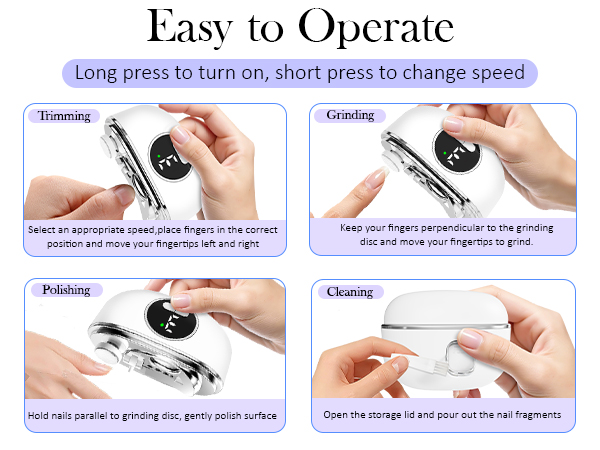 Easy to Operate

Long press to turn on, short press to change speed

Trimming

Select an appropriate speed,place fingers in the correct position and move your fingertips left and right

Grinding

Keep your fingers perpendicular to the grinding disc and move your fingertips to grind.

Polishing

Hold nails parallel to grinding disc, gently polish surface

Cleaning

Open the storage lid and pour out the nail fragments