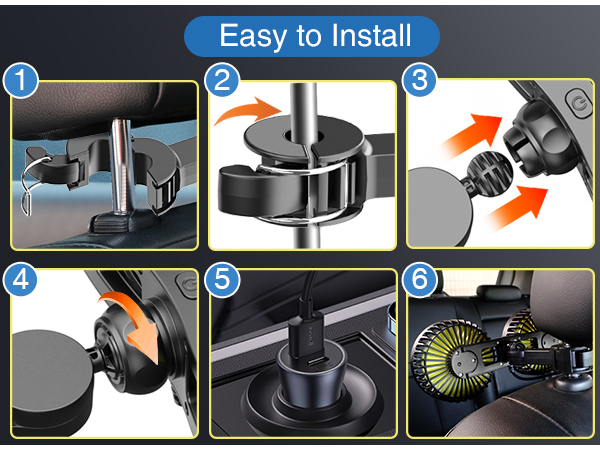 Easy to Install

1

2

3

4

5

6