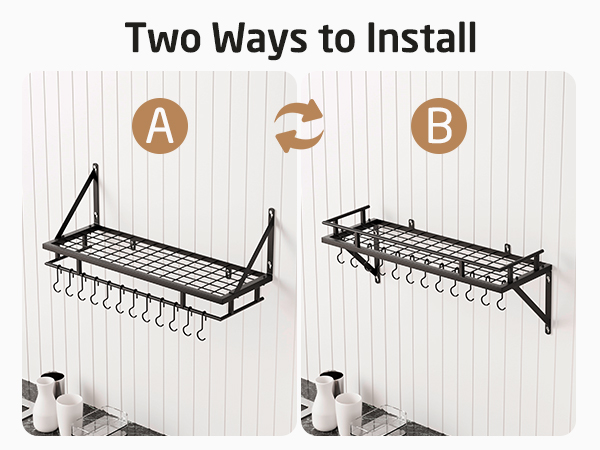 Two Ways to Install

A

B