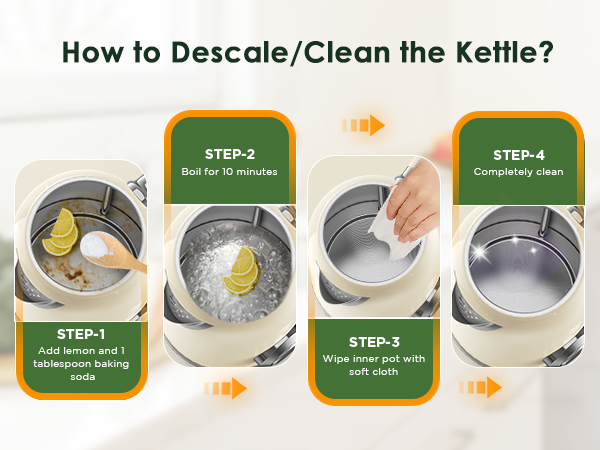 How to Descale/Clean the Kettle?

STEP-1
Add lemon and 1 tablespoon baking soda

STEP-2
Boil for 10 minutes

STEP-3
Wipe inner pot with soft cloth

STEP-4
Completely clean