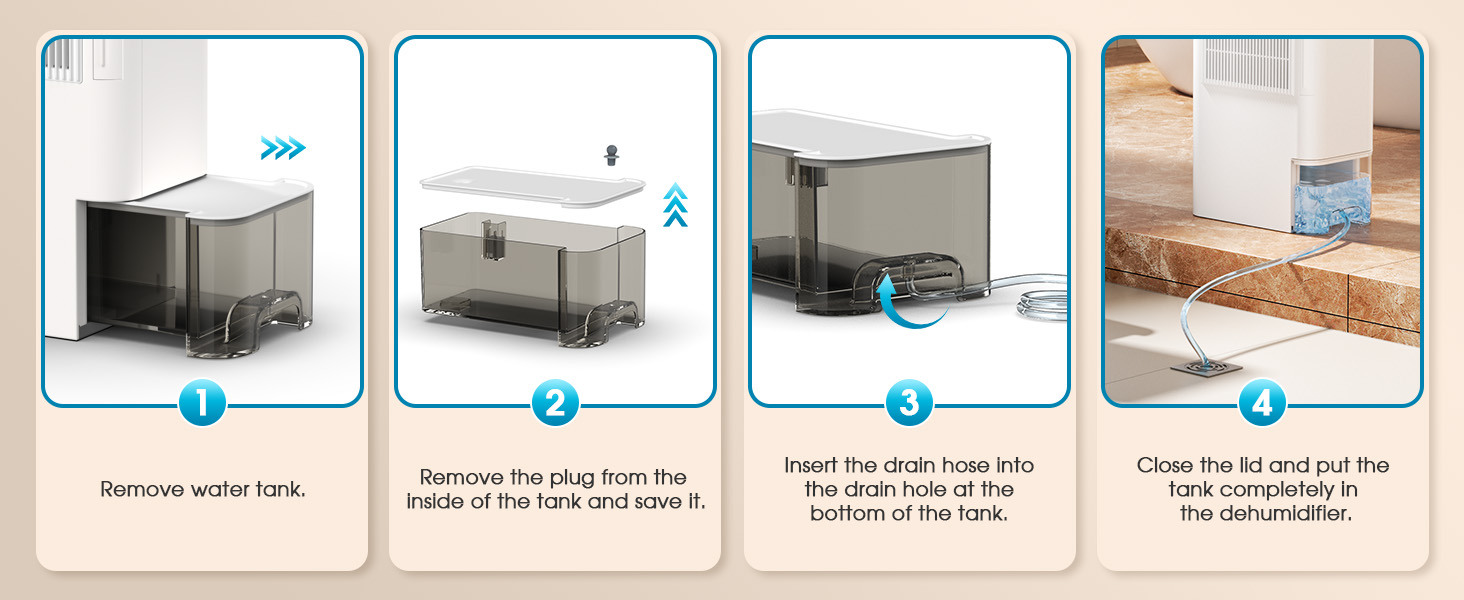 1

Remove water tank.

2

Remove the plug from the inside of the tank and save it.

3

Insert the drain hose into the drain hole at the bottom of the tank.

4

Close the lid and put the tank completely in the dehumidifier.