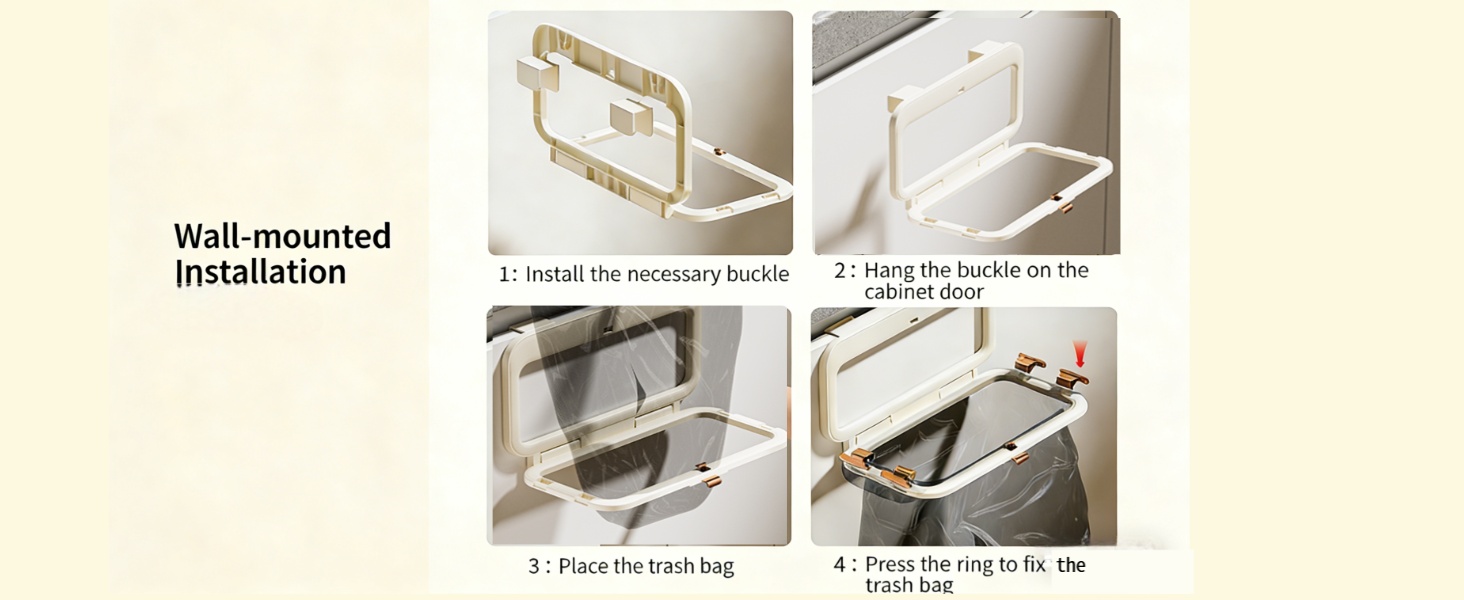 Wall-mounted Installation

1: Install the necessary buckle

2: Hang the buckle on the cabinet door

3: Place the trash bag

4: Press the ring to fix the trash bag