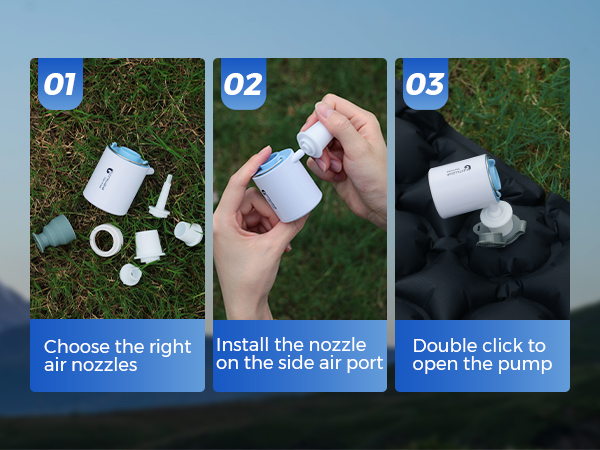 01

Choose the right air nozzles

02

Install the nozzle on the side air port

03

Double click to open the pump