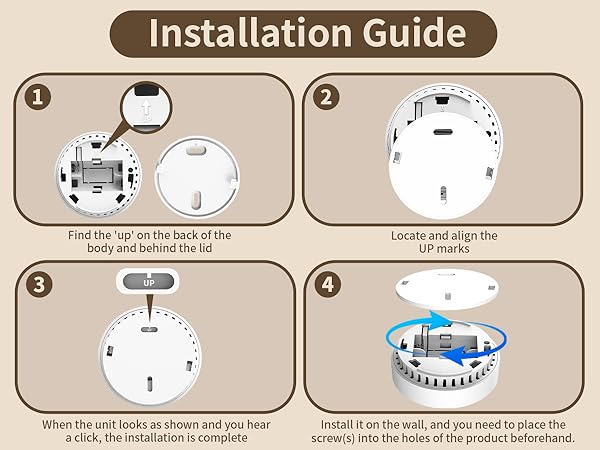 Installation Guide

1

Find the 'up' on the back of the body and behind the lid

2

Locate and align the UP marks

3

UP

When the unit looks as shown and you hear a click, the installation is complete

4

Install it on the wall, and you need to place the screw(s) into the holes of the product beforehand.