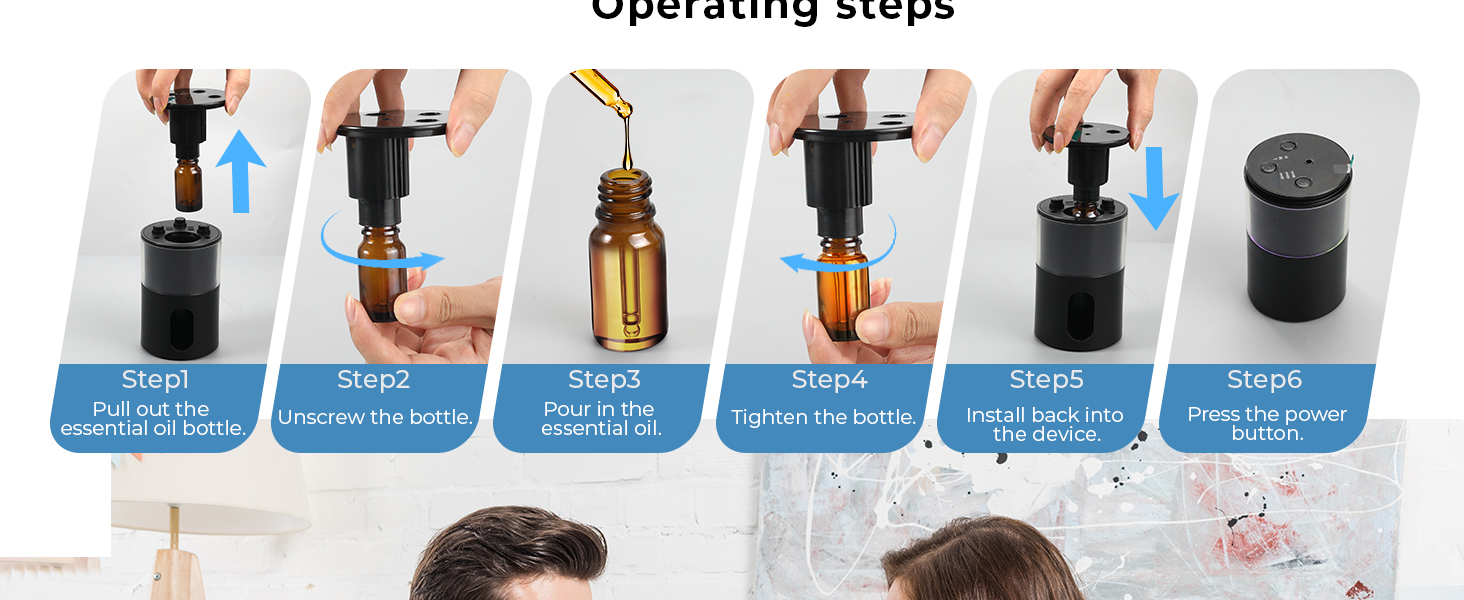 Operating steps

Step1
Pull out the essential oil bottle.

Step2
Unscrew the bottle.

Step3
Pour in the essential oil.

Step4
Tighten the bottle.

Step5
Install back into the device.

Step6
Press the power button.