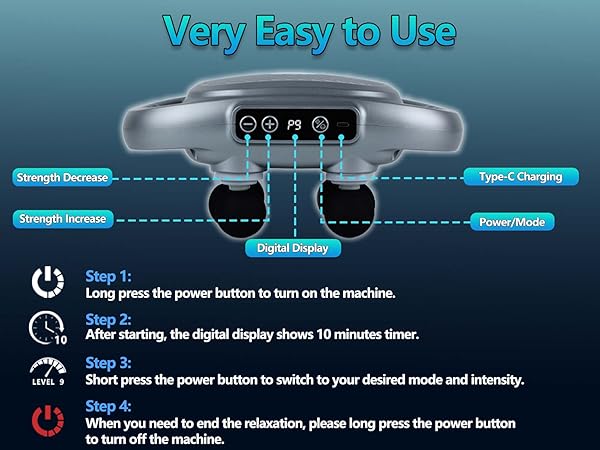 Very Easy to Use

P9

Strength Decrease

Strength Increase

Digital Display

Type-C Charging

Power/Mode

Step 1:
Long press the power button to turn on the machine.

10

Step 2:
After starting, the digital display shows 10 minutes timer.

LEVEL 9

Step 3:
Short press the power button to switch to your desired mode and intensity.

Step 4:
When you need to end the relaxation, please long press the power button to turn off the machine.