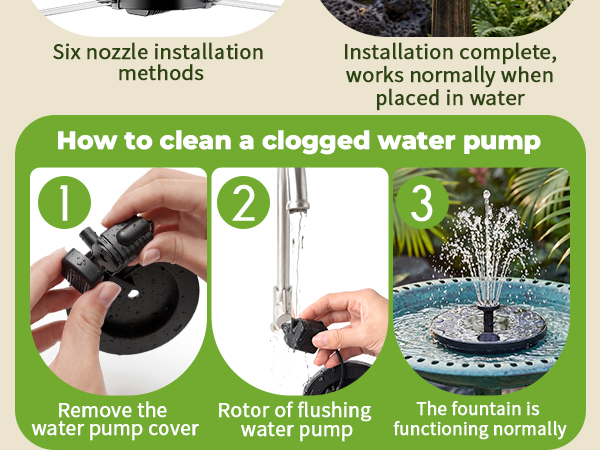 Six nozzle installation methods

Installation complete, works normally when placed in water

How to clean a clogged water pump

1

Remove the water pump cover

2

Rotor of flushing water pump

3

The fountain is functioning normally