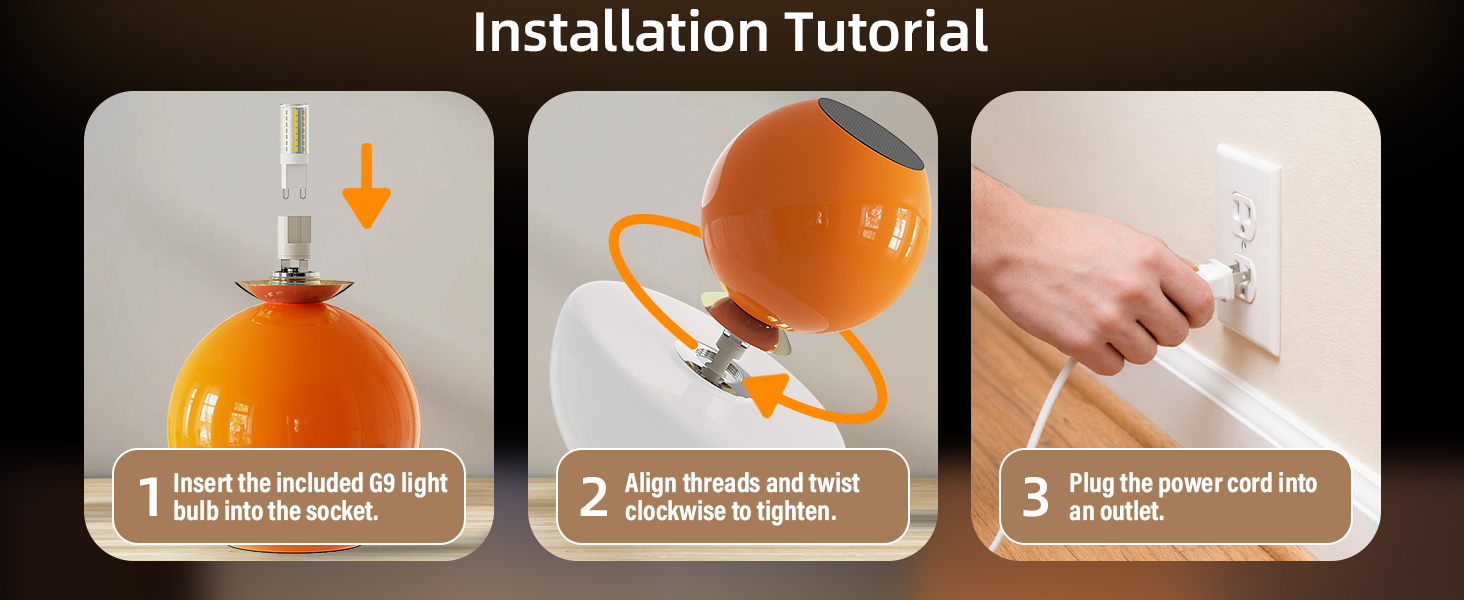 Installation Tutorial

1 Insert the included G9 light bulb into the socket.

2 Align threads and twist clockwise to tighten.

3 Plug the power cord into an outlet.