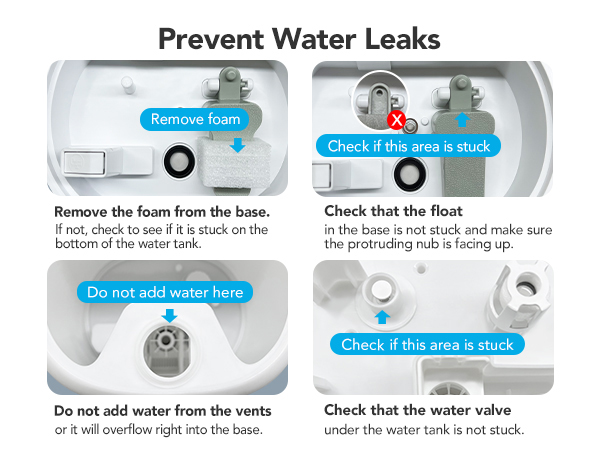 Prevent Water Leaks

Remove foam

Remove the foam from the base.
If not, check to see if it is stuck on the bottom of the water tank.

Check if this area is stuck

Check that the float
in the base is not stuck and make sure the protruding nub is facing up.

Do not add water here

Do not add water from the vents
or it will overflow right into the base.

Check if this area is stuck

Check that the water valve
under the water tank is not stuck.