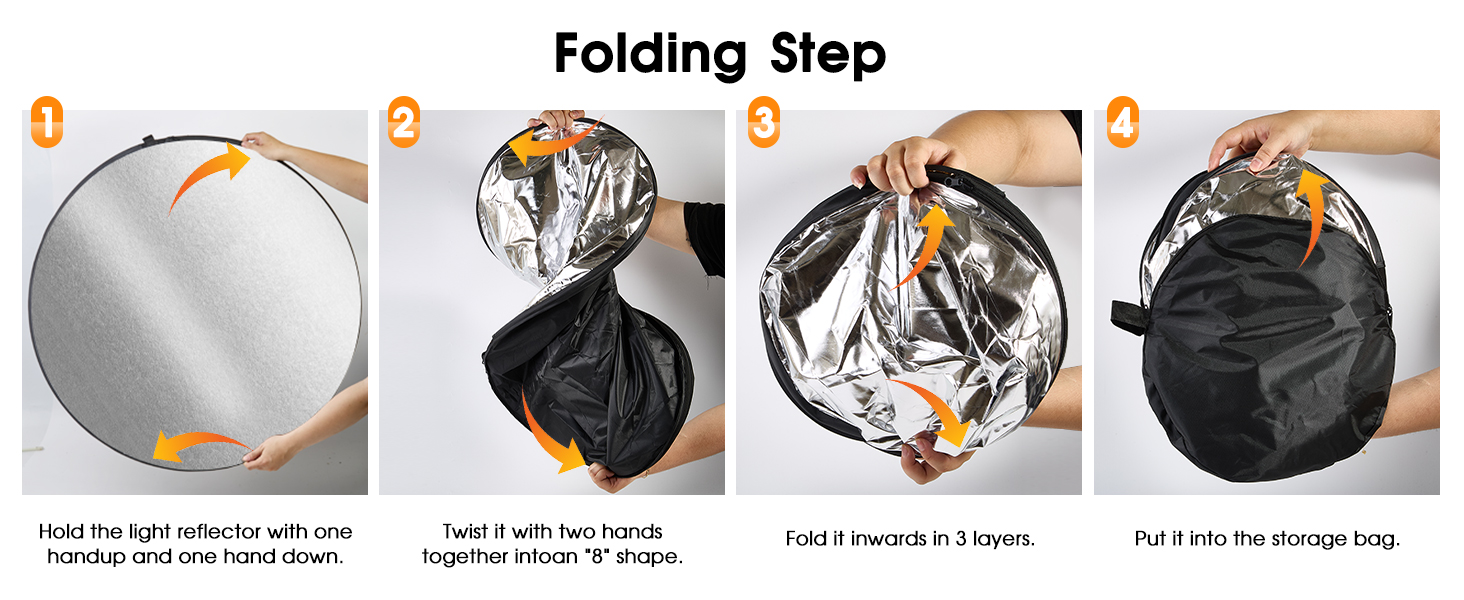 Folding Step

1

Hold the light reflector with one handup and one hand down.

2

Twist it with two hands together intoan "8" shape.

3

Fold it inwards in 3 layers.

4

Put it into the storage bag.