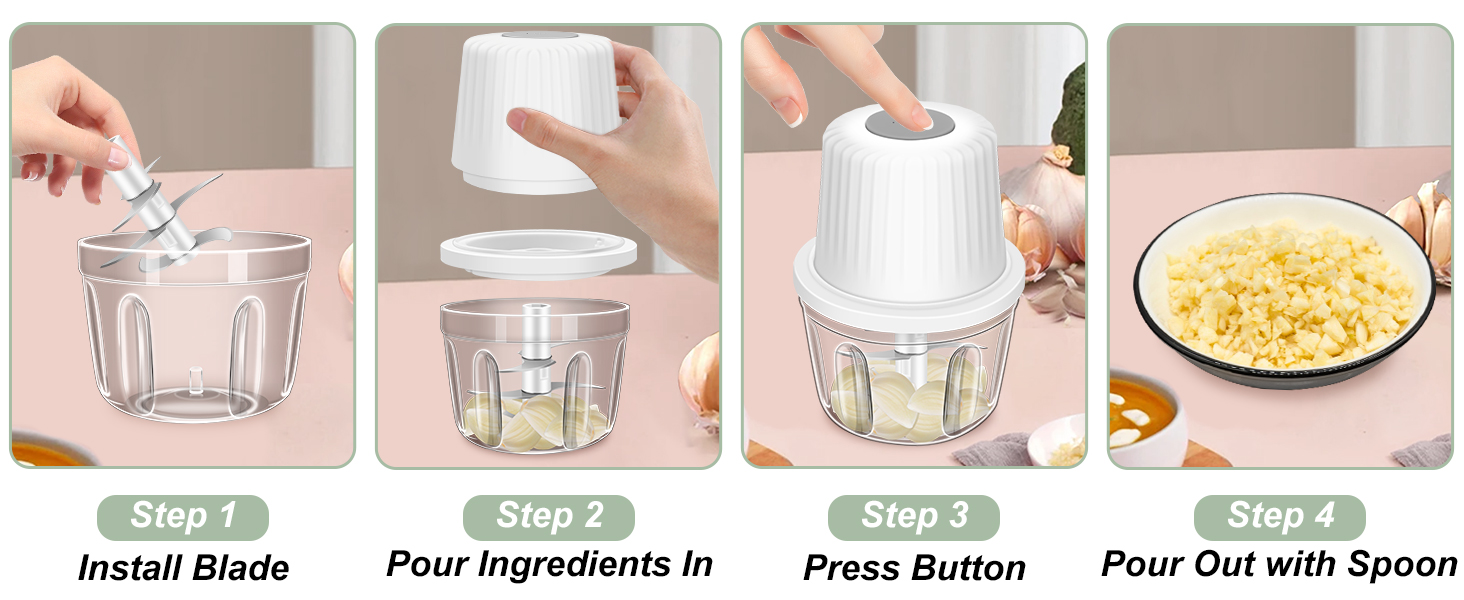 Step 1
Install Blade

Step 2
Pour Ingredients In

Step 3
Press Button

Step 4
Pour Out with Spoon