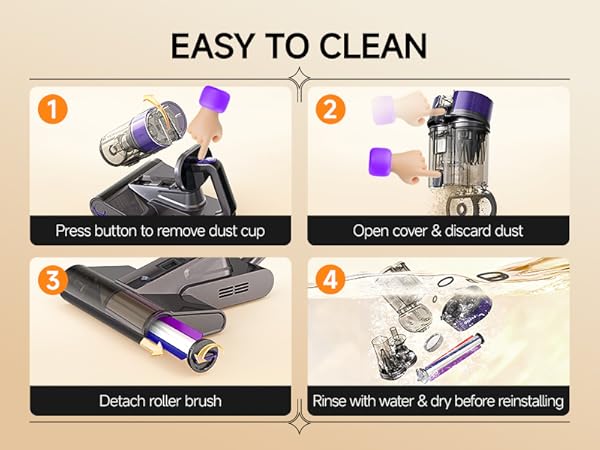 EASY TO CLEAN

1
Press button to remove dust cup

2
Open cover & discard dust

3
Detach roller brush

4
Rinse with water & dry before reinstalling