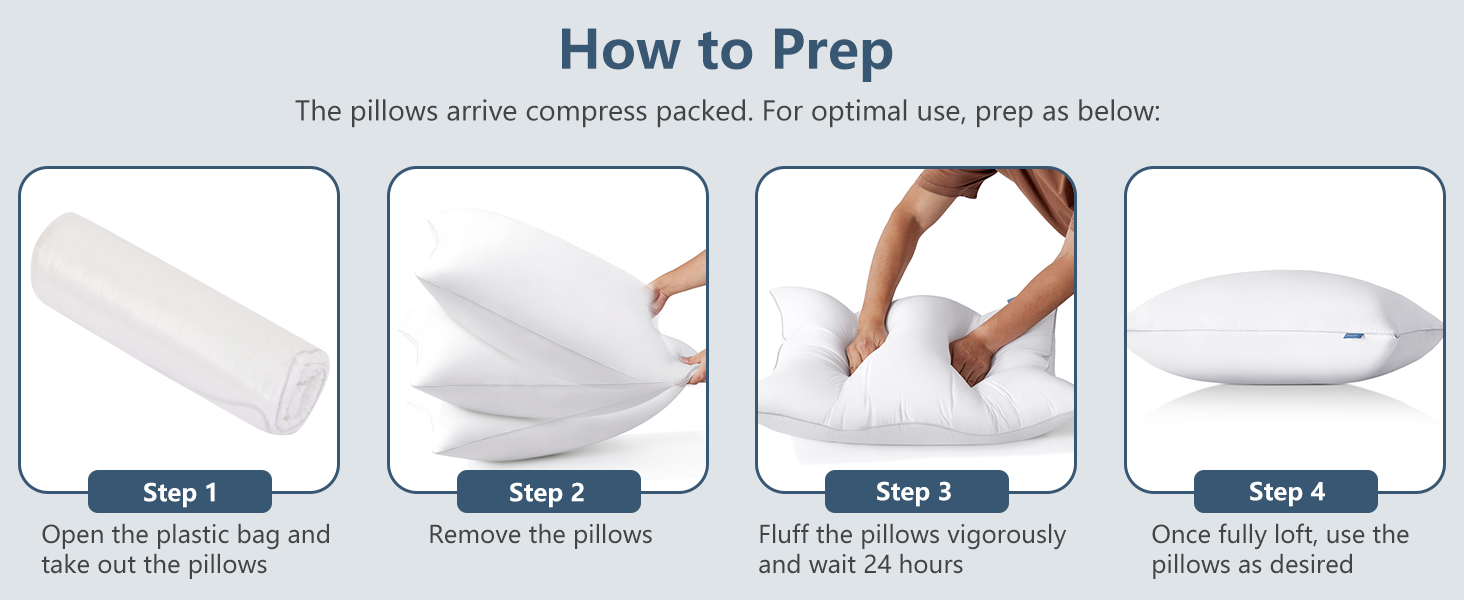 How to Prep

The pillows arrive compress packed. For optimal use, prep as below:

Step 1
Open the plastic bag and take out the pillows

Step 2
Remove the pillows

Step 3
Fluff the pillows vigorously and wait 24 hours

Step 4
Once fully loft, use the pillows as desired