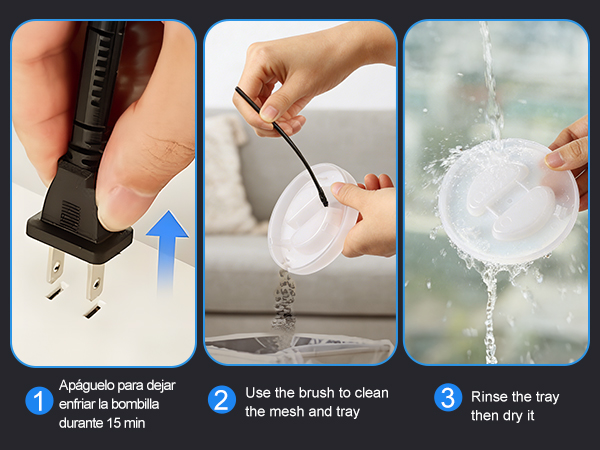 1 Apáguelo para dejar enfriar la bombilla durante 15 min

2 Use the brush to clean the mesh and tray

3 Rinse the tray then dry it