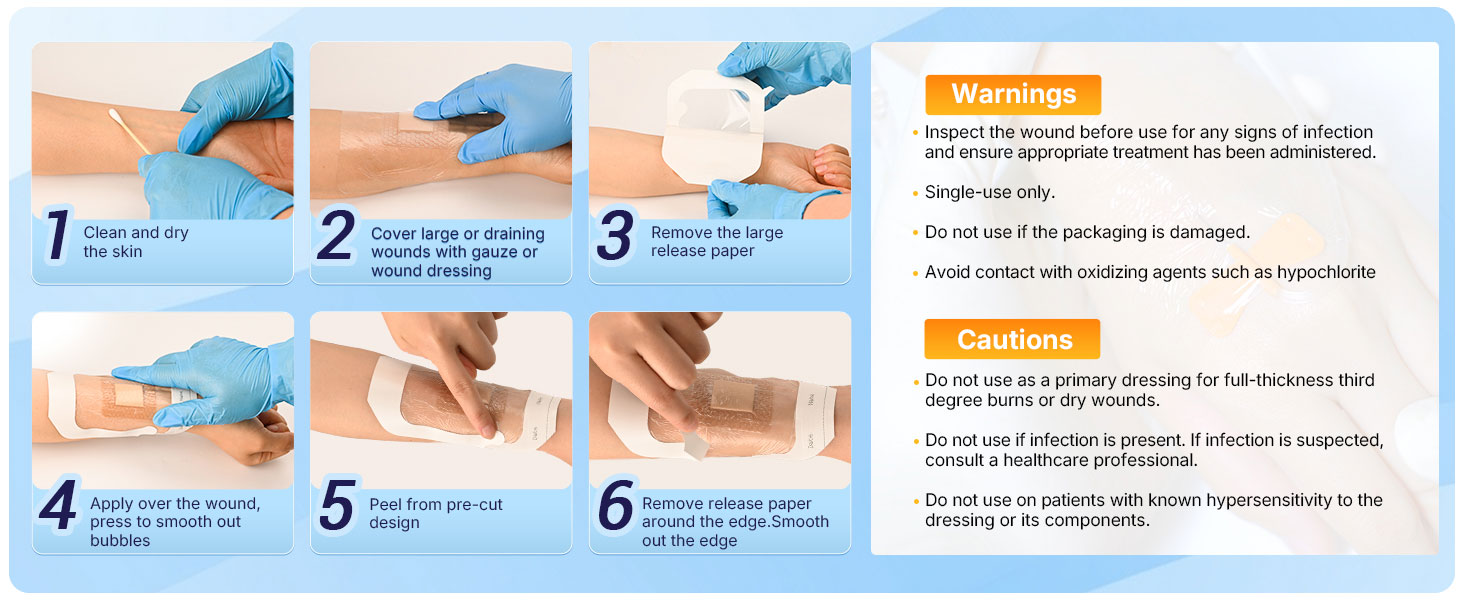 1 Clean and dry the skin

2 Cover large or draining wounds with gauze or wound dressing

3 Remove the large release paper

4 Apply over the wound, press to smooth out bubbles

5 Peel from pre-cut design

6 Remove release paper around the edge.Smooth out the edge

Warnings

• Inspect the wound before use for any signs of infection and ensure appropriate treatment has been administered.

• Single-use only.

• Do not use if the packaging is damaged.

• Avoid contact with oxidizing agents such as hypochlorite

Cautions

• Do not use as a primary dressing for full-thickness third degree burns or dry wounds.

• Do not use if infection is present. If infection is suspected, consult a healthcare professional.

• Do not use on patients with known hypersensitivity to the dressing or its components.