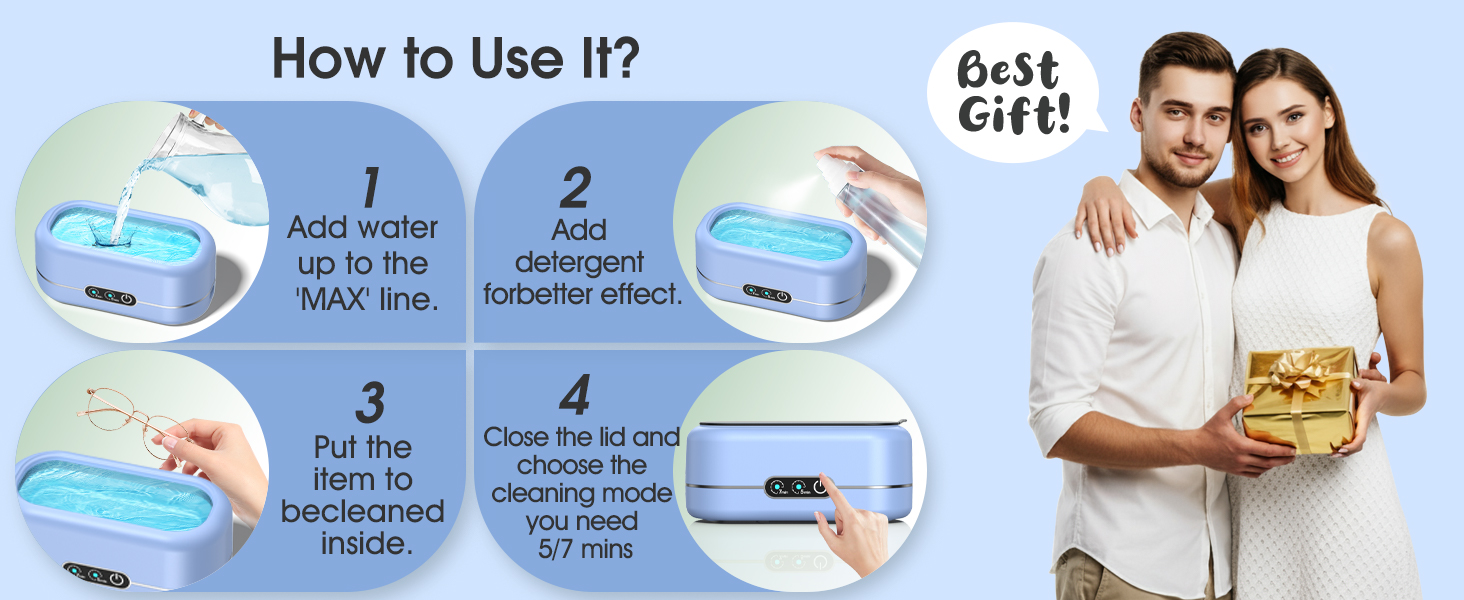 How to Use It?

1
Add water up to the 'MAX' line.

2
Add detergent forbetter effect.

3
Put the item to becleaned inside.

4
Close the lid and choose the cleaning mode you need 5/7 mins

Best Gift!