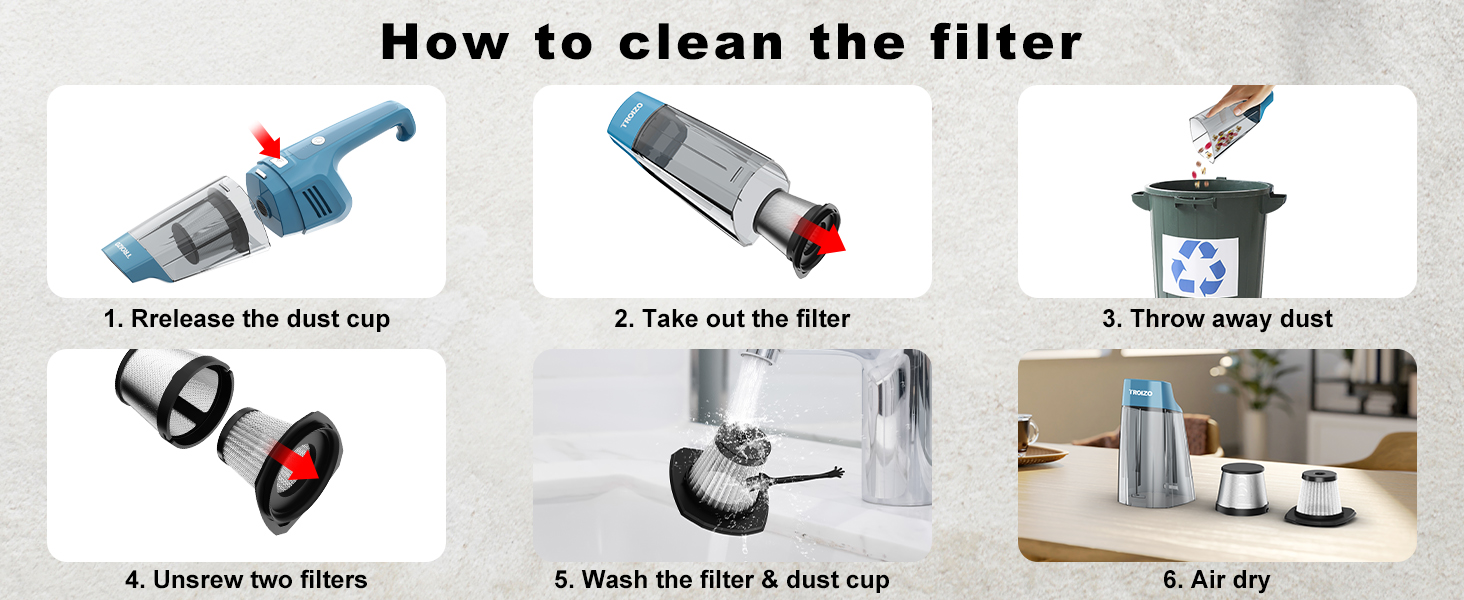 How to clean the filter

TROIZO

1. Rrelease the dust cup

TROIZO

2. Take out the filter

3. Throw away dust

4. Unsrew two filters

5. Wash the filter & dust cup

TROIZO

6. Air dry