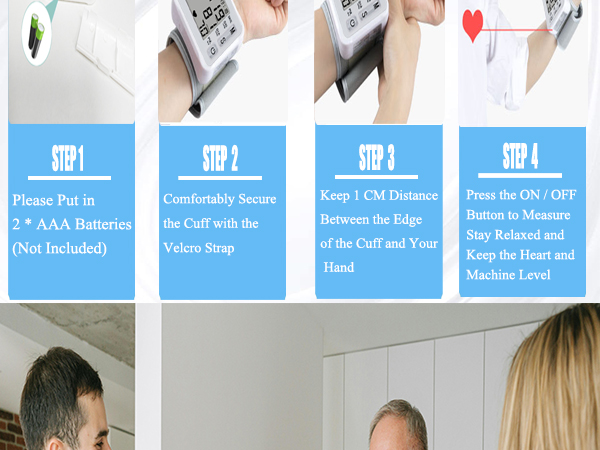 STEP 1

Please Put in 2 * AAA Batteries (Not Included)

STEP 2

Comfortably Secure the Cuff with the Velcro Strap

STEP 3

Keep 1 CM Distance Between the Edge of the Cuff and Your Hand

STEP 4

Press the ON / OFF Button to Measure Stay Relaxed and Keep the Heart and Machine Level