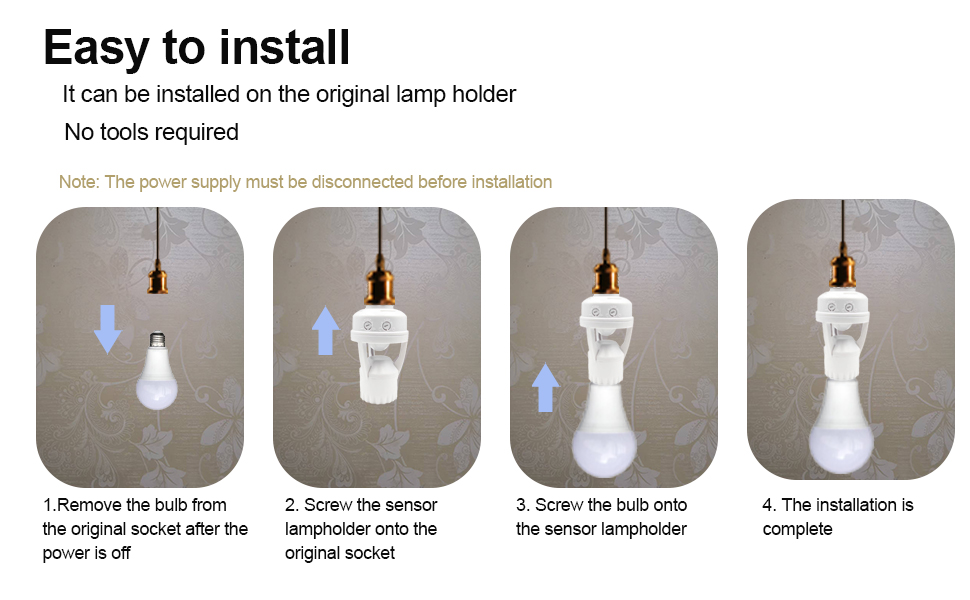 Easy to install

It can be installed on the original lamp holder

No tools required

Note: The power supply must be disconnected before installation

1.Remove the bulb from the original socket after the power is off

2. Screw the sensor lampholder onto the original socket

3. Screw the bulb onto the sensor lampholder

4. The installation is complete