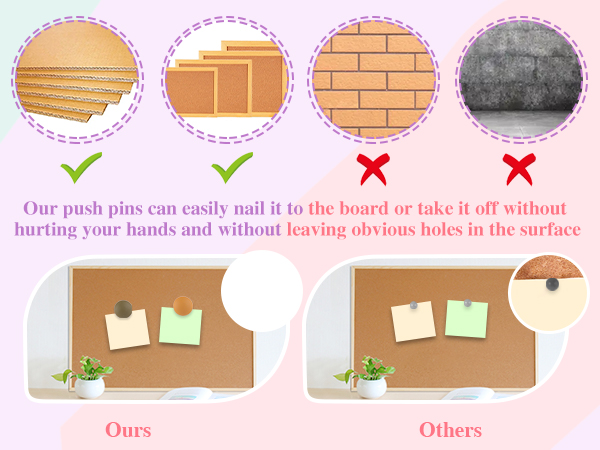 Our push pins can easily nail it to the board or take it off without hurting your hands and without leaving obvious holes in the surface

Ours

Others