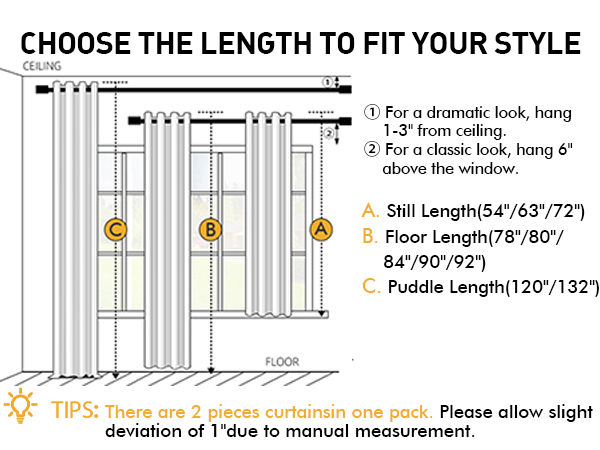 CHOOSE THE LENGTH TO FIT YOUR STYLE

CEILING

①

②

C

B

A

FLOOR

① For a dramatic look, hang 1-3" from ceiling.
② For a classic look, hang 6" above the window.

A. Still Length(54"/63"/72")
B. Floor Length(78"/80"/84"/90"/92")
C. Puddle Length(120"/132")

TIPS: There are 2 pieces curtainsin one pack. Please allow slight deviation of 1"due to manual measurement.