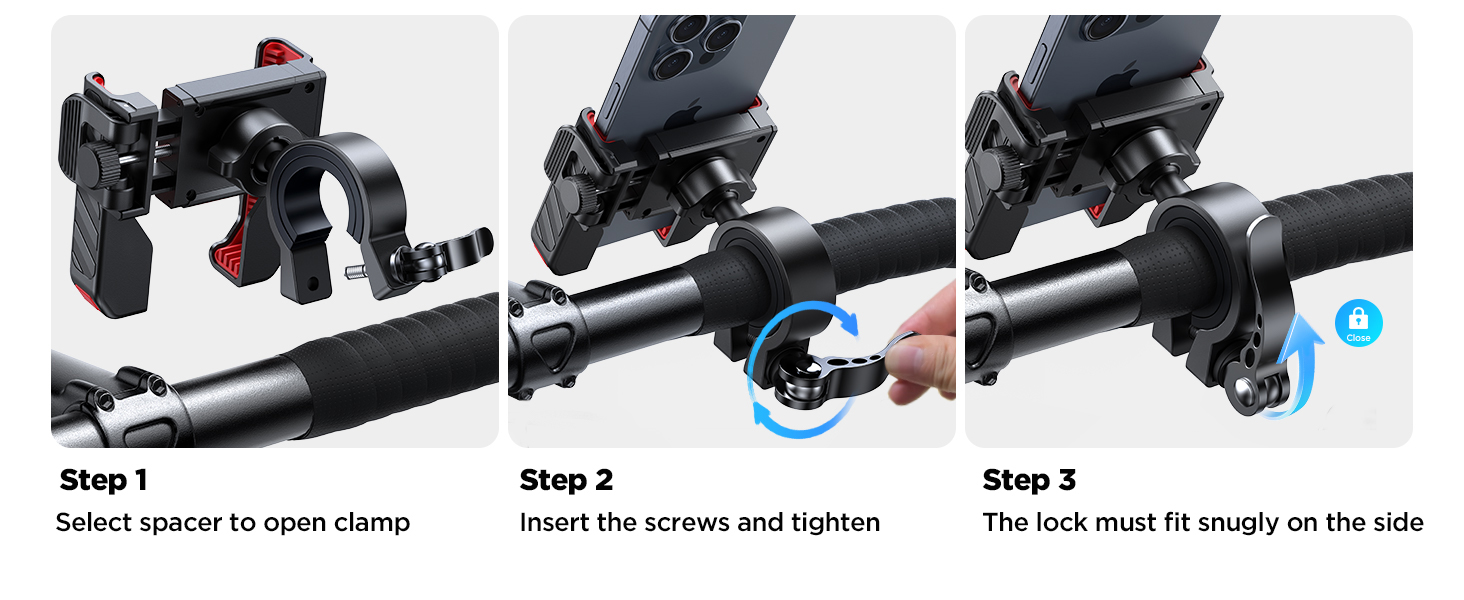 Close

Step 1
Select spacer to open clamp

Step 2
Insert the screws and tighten

Step 3
The lock must fit snugly on the side