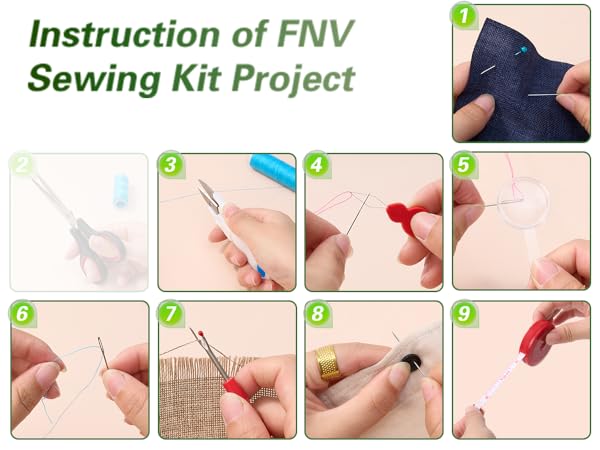 Instruction of FNV Sewing Kit Project

1

2

3

4

5

6

7

8

9