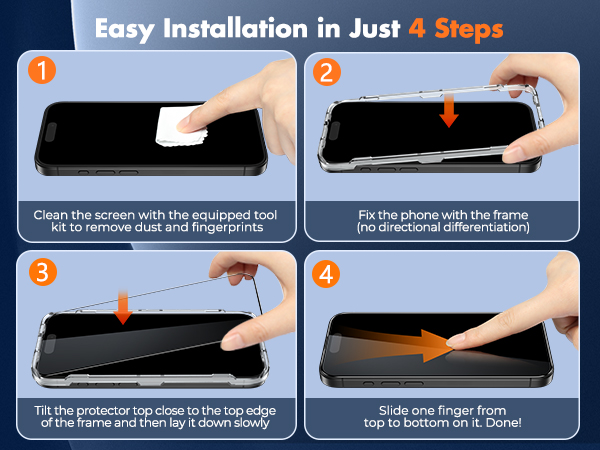 Easy Installation in Just 4 Steps

1

Clean the screen with the equipped tool kit to remove dust and fingerprints

2

Fix the phone with the frame (no directional differentiation)

3

Tilt the protector top close to the top edge of the frame and then lay it down slowly

4

Slide one finger from top to bottom on it. Done!