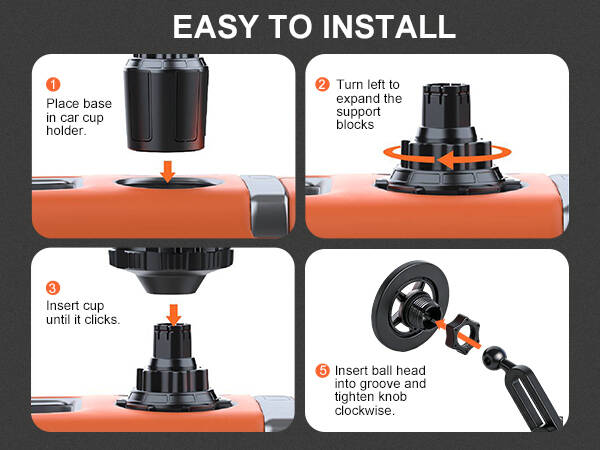 EASY TO INSTALL

1 Place base in car cup holder.

2 Turn left to expand the support blocks

3 Insert cup until it clicks.

5 Insert ball head into groove and tighten knob clockwise.