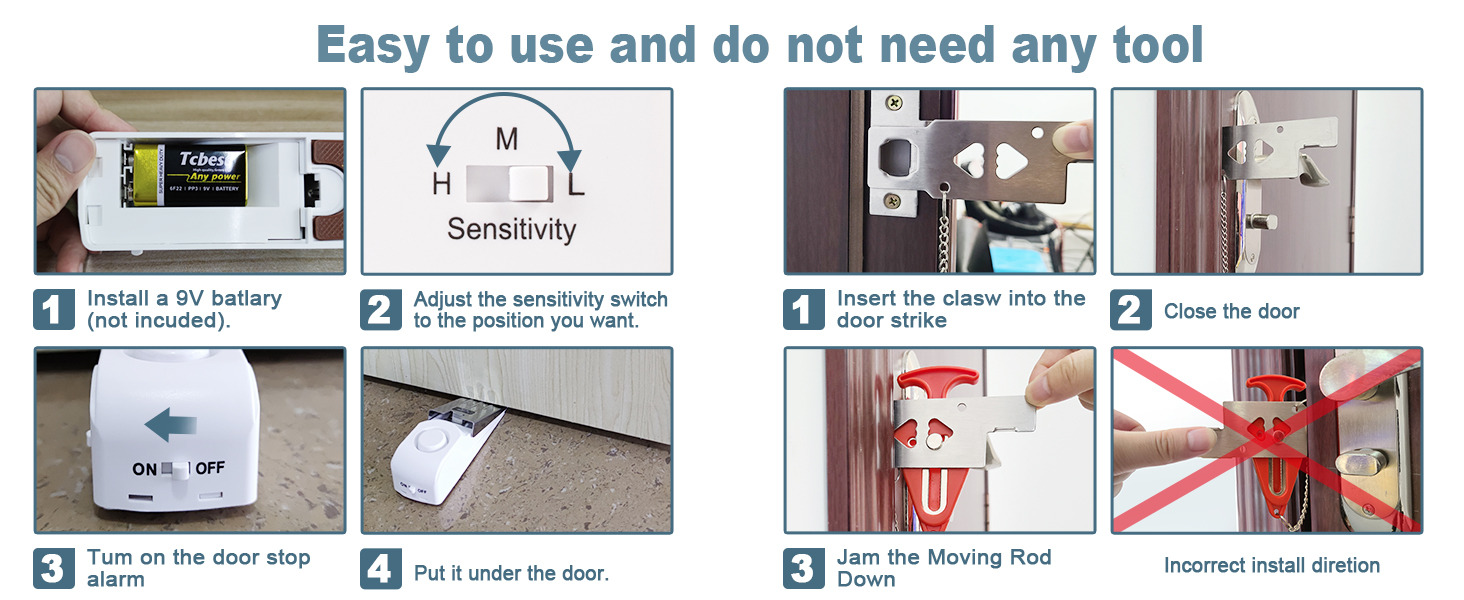 Easy to use and do not need any tool

Tcbest
Any power
6F22 | PP3 | 9V | BATTERY

M
H
L
Sensitivity

1 Install a 9V batlary (not incuded).

2 Adjust the sensitivity switch to the position you want.

ON OFF

3 Tum on the door stop alarm

4 Put it under the door.

1 Insert the clasw into the door strike

2 Close the door

3 Jam the Moving Rod Down

Incorrect install diretion