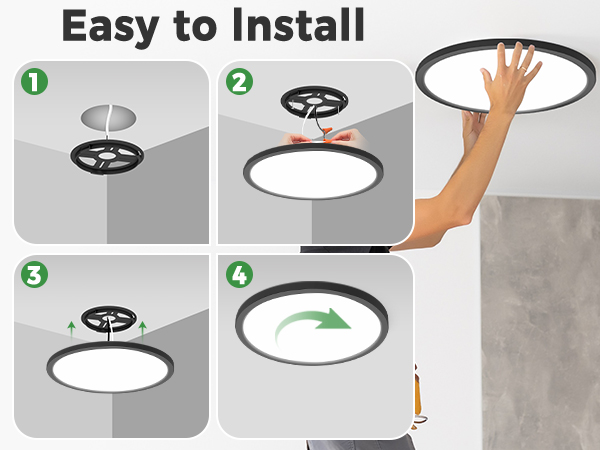 Easy to Install

1

2

3

4