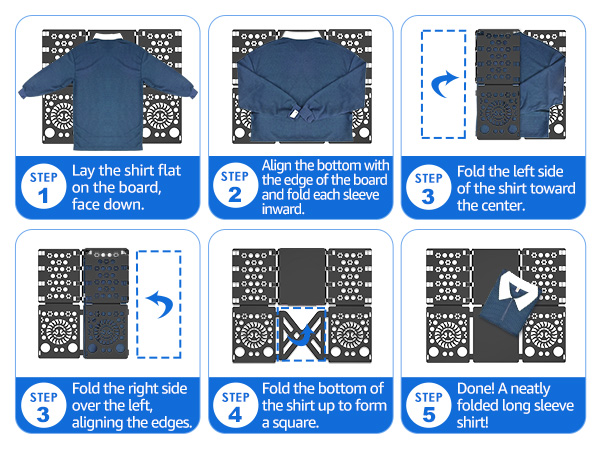 STEP 1 Lay the shirt flat on the board, face down.

STEP 2 Align the bottom with the edge of the board and fold each sleeve inward.

STEP 3 Fold the left side of the shirt toward the center.

STEP 3 Fold the right side over the left, aligning the edges.

STEP 4 Fold the bottom of the shirt up to form a square.

STEP 5 Done! A neatly folded long sleeve shirt!