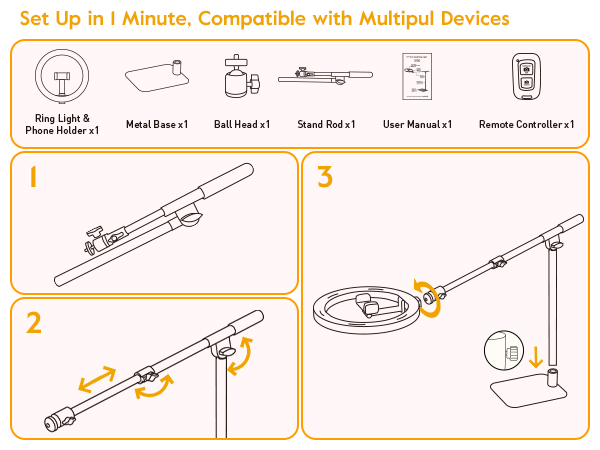 Set Up in 1 Minute, Compatible with Multipul Devices

Ring Light & Phone Holder x1

Metal Base x1

Ball Head x1

Stand Rod x1

User Manual x1

Remote Controller x1

1

2

3