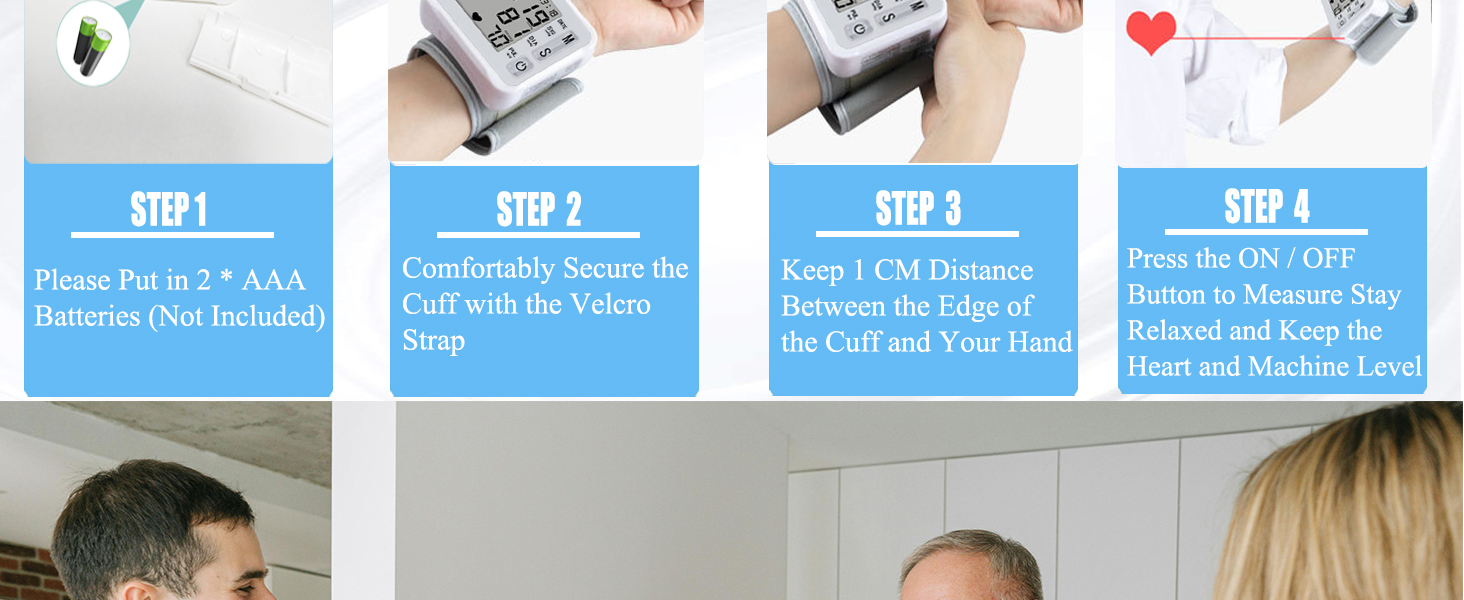 STEP 1

Please Put in 2 * AAA Batteries (Not Included)

STEP 2

Comfortably Secure the Cuff with the Velcro Strap

STEP 3

Keep 1 CM Distance Between the Edge of the Cuff and Your Hand

STEP 4

Press the ON / OFF Button to Measure Stay Relaxed and Keep the Heart and Machine Level