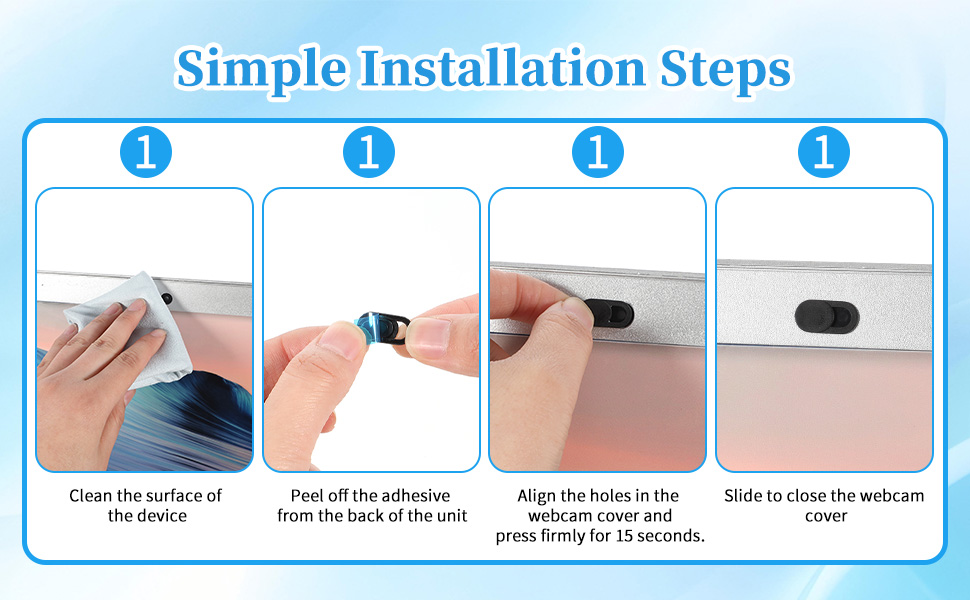 Simple Installation Steps

1

Clean the surface of the device

1

Peel off the adhesive from the back of the unit

1

Align the holes in the webcam cover and press firmly for 15 seconds.

1

Slide to close the webcam cover