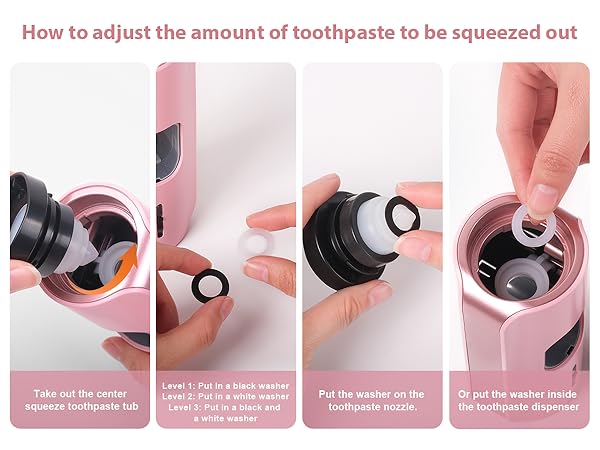 How to adjust the amount of toothpaste to be squeezed out

Take out the center squeeze toothpaste tub

Level 1: Put in a black washer
Level 2: Put in a white washer
Level 3: Put in a black and a white washer

Put the washer on the toothpaste nozzle.

Or put the washer inside the toothpaste dispenser