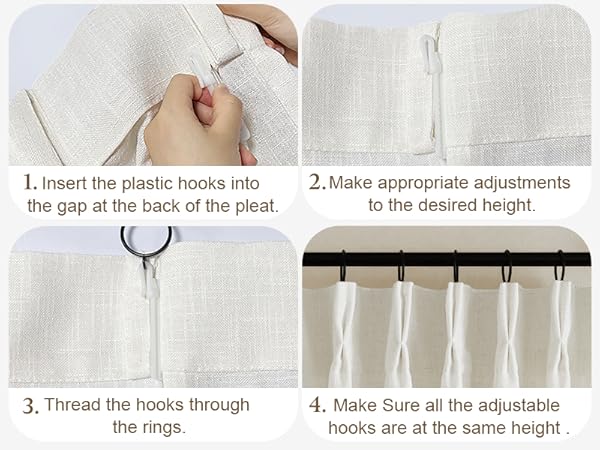 1. Insert the plastic hooks into the gap at the back of the pleat.

2. Make appropriate adjustments to the desired height.

3. Thread the hooks through the rings.

4. Make Sure all the adjustable hooks are at the same height .