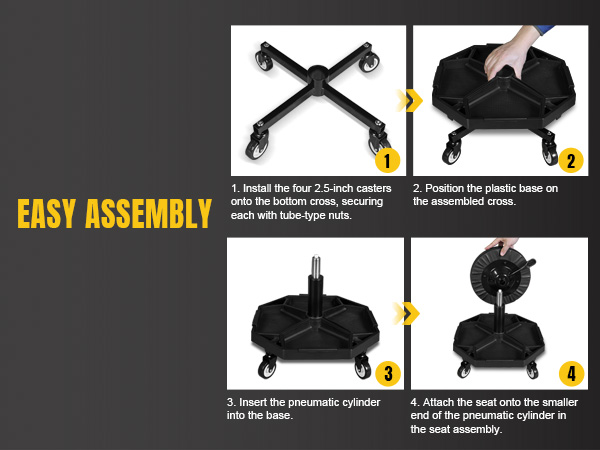 EASY ASSEMBLY

1

1. Install the four 2.5-inch casters onto the bottom cross, securing each with tube-type nuts.

2

2. Position the plastic base on the assembled cross.

3

3. Insert the pneumatic cylinder into the base.

4

4. Attach the seat onto the smaller end of the pneumatic cylinder in the seat assembly.