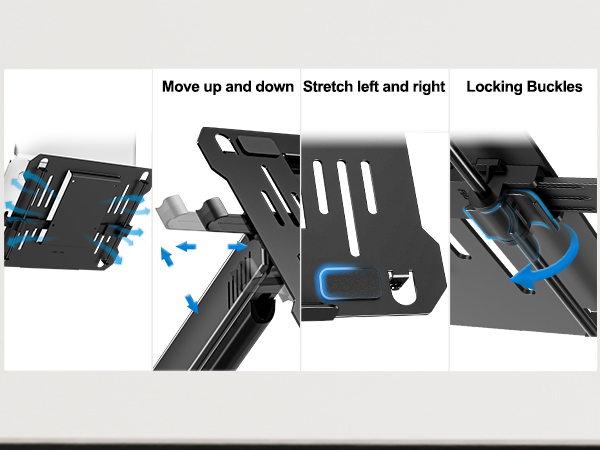 Move up and down

Stretch left and right

Locking Buckles